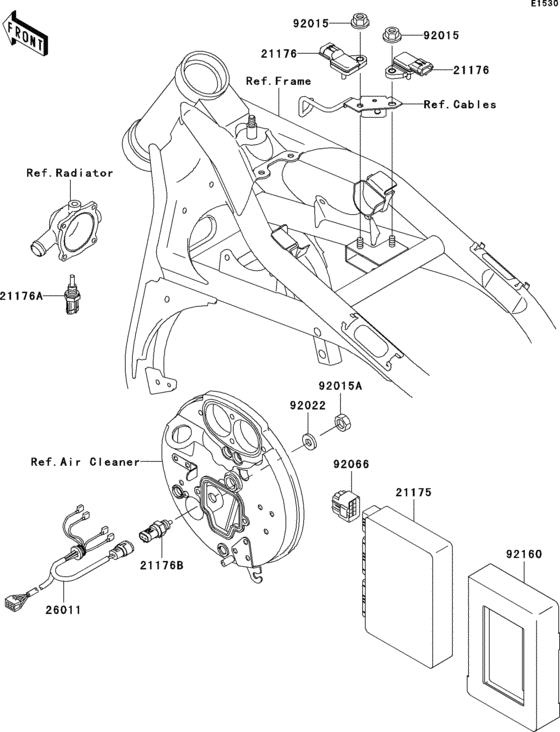 E1530

FRONT

92015
92015
21176
21176
Ref.Frame
Ref.Cables
Ref.Radiator
21176A
92015A
92022
Ref.Air Cleaner
92066
21175
92160
21176B
26011