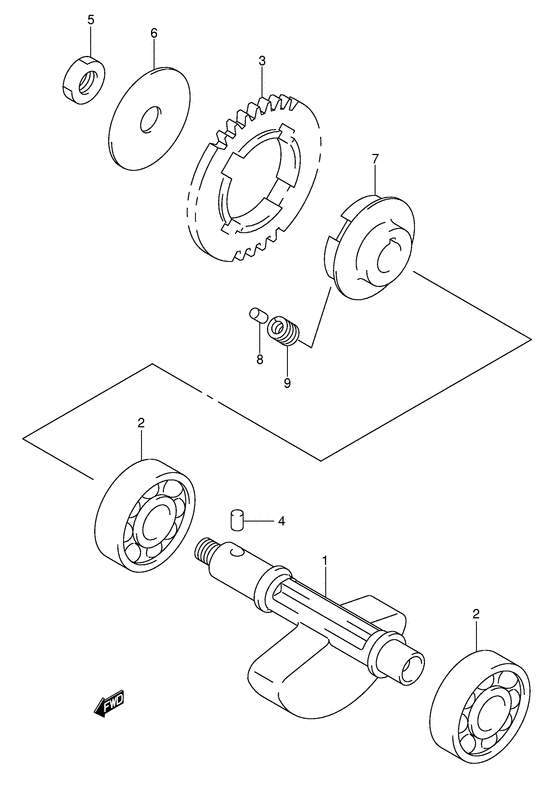 5
6
3
7
8
9
2
4
1
2
FWD