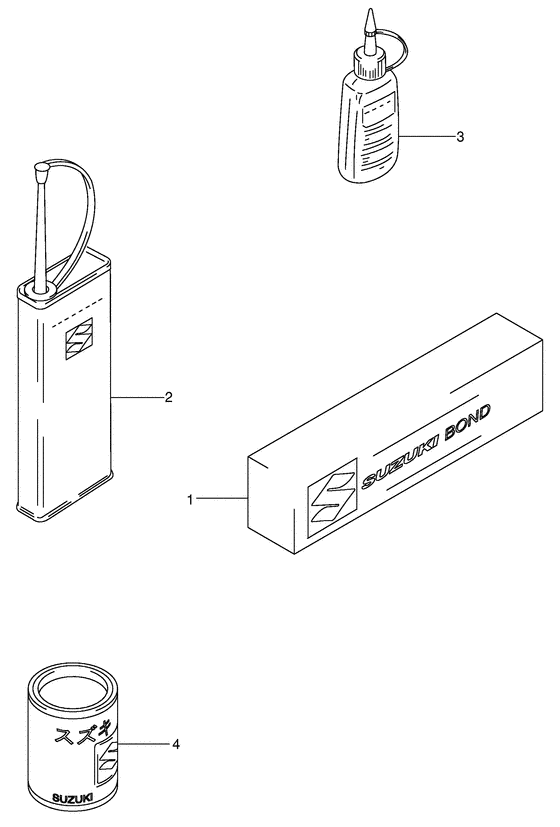 3

2

SUZUKI BOND

1

スズキ

4

SUZUKI