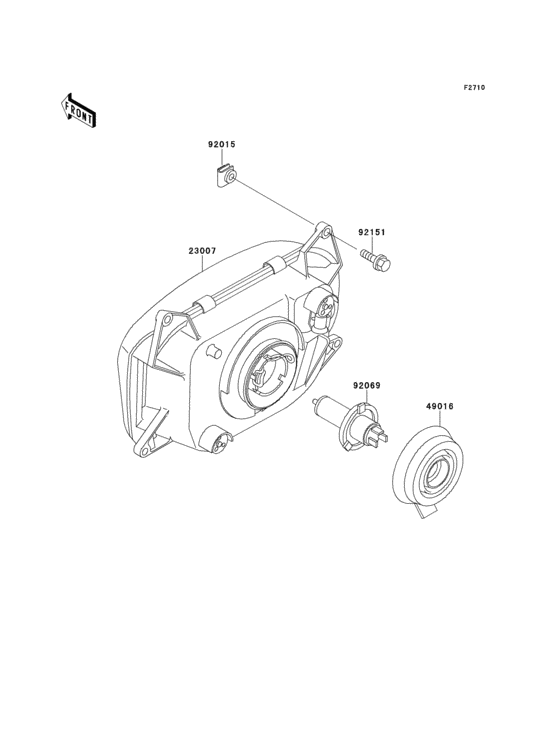 F2710

FRONT

92015

92151

23007

92069

49016