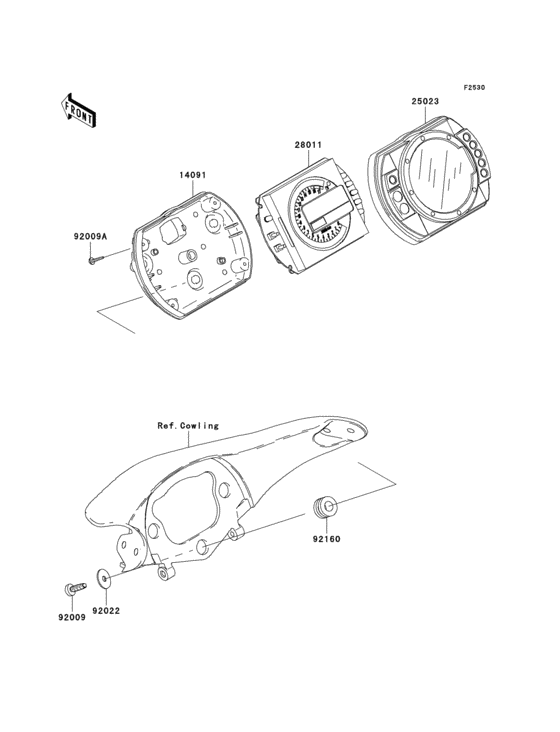 F2530

FRONT

25023

28011

14091

92009A

Ref.Cowling

92160

92009

92022