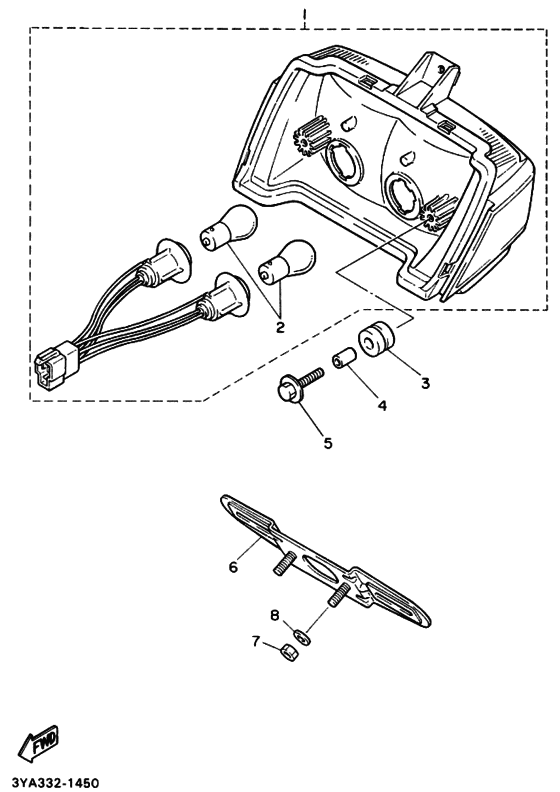 1

2

3

4

5

6

8

7

FWD

3YA332-1450