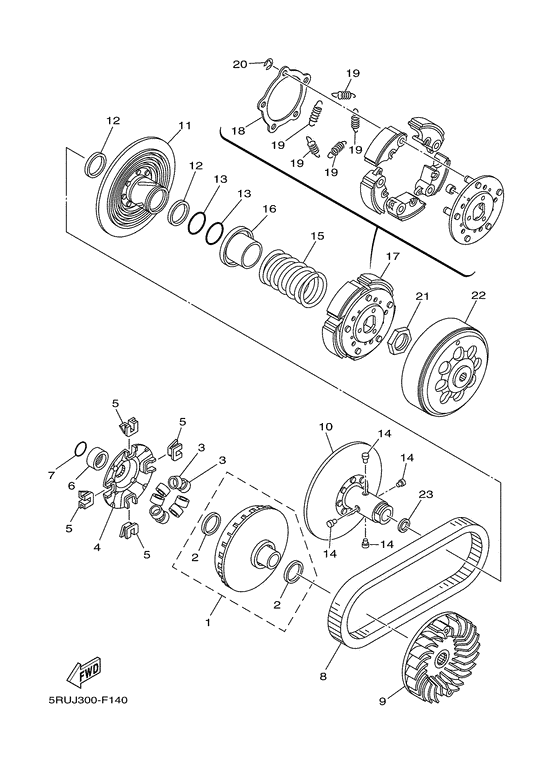 20
19
18
19
19
19
19
12
11
12
13
13
16
15
17
21
22
5
5
3
3
7
6
5
4
5
2
2
1
10
14
14
23
14
14
8
9
FWD
5RUJ300-F140