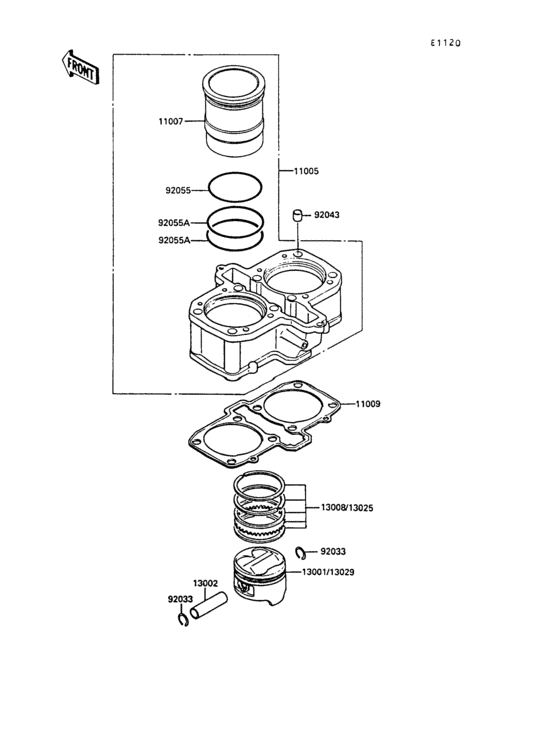 E1120

FRONT

11007

11005

92055

92055A

92055A

92043

11009

13008/13025

92033

13001/13029

13002

92033