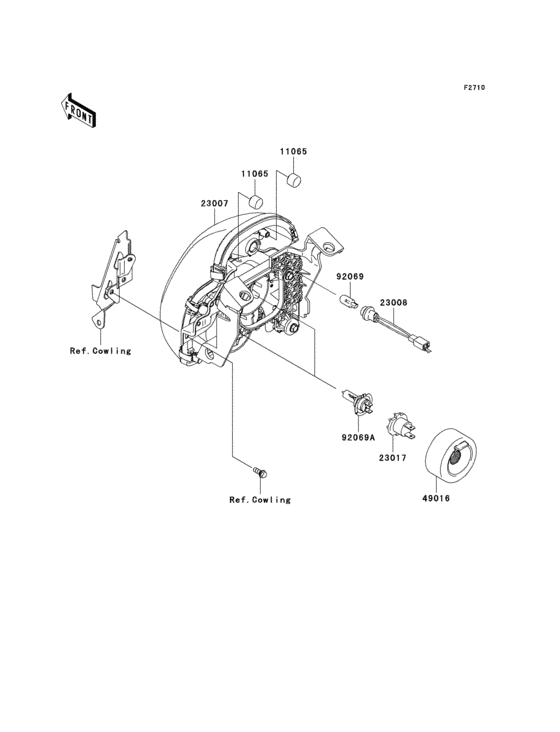 F2710

FRONT

11065

11065

23007

92069

23008

Ref.Cowling

92069A

23017

49016

Ref.Cowling