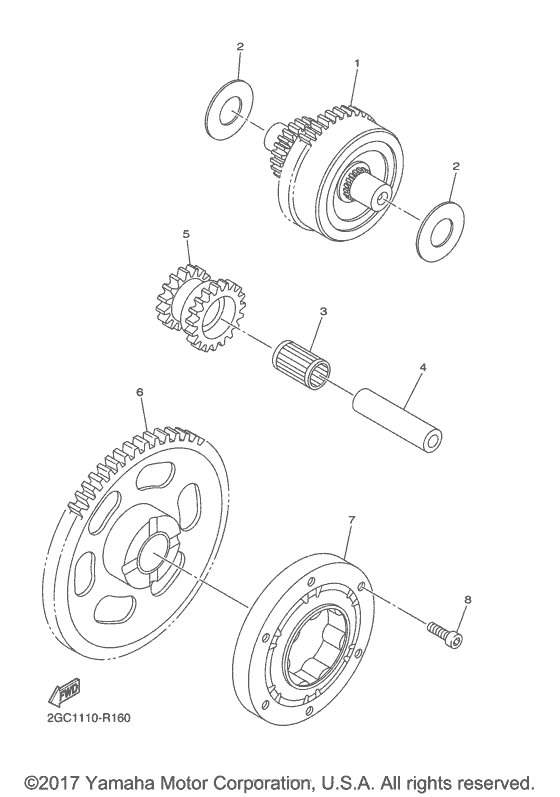 2
1
2
5
3
4
6
7
8
FWD
2GC1110-R160
©2017 Yamaha Motor Corporation, U.S.A. All rights reserved.