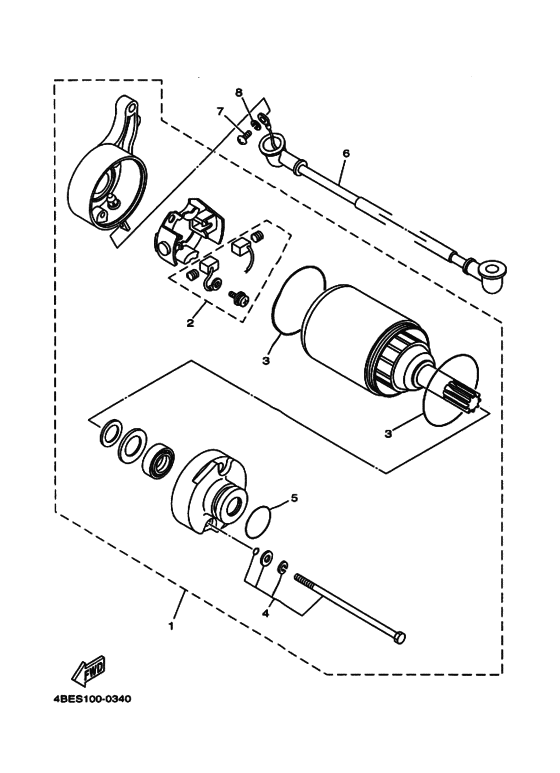 8
7
6
2
3
3
5
4
1
FWD
4BES100-0340