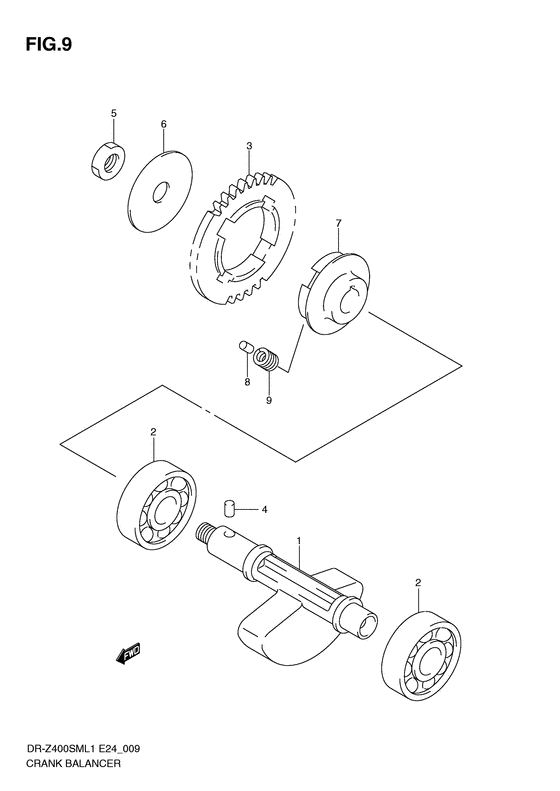 FIG.9

5
6
3
7
8
9
2
4
1
2
FWD

DR-Z400SML1 E24_009
CRANK BALANCER