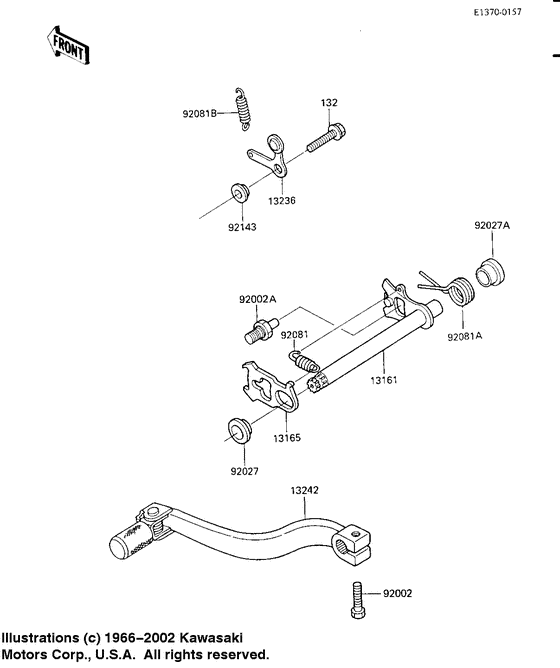 E1370-0157

FRONT

92081B

132

13236

92143

92027A

92002A

92081

92081A

13161

13165

92027

13242

92002

Illustrations (c) 1966–2002 Kawasaki Motors Corp., U.S.A. All rights reserved.