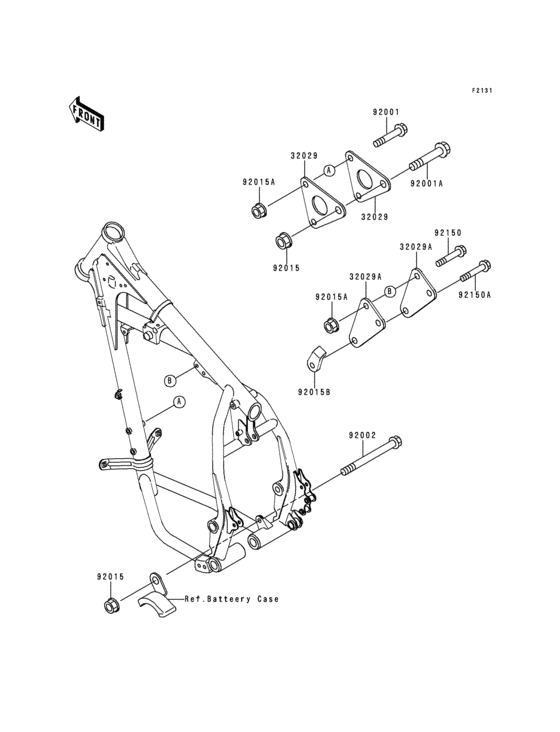 F2131

FRONT

92001

32029

A

92015A

92001A

32029

92015

92150

32029A

32029A

B

92015A

92150A

92015B

B

A

92002

92015

Ref.Batteery Case