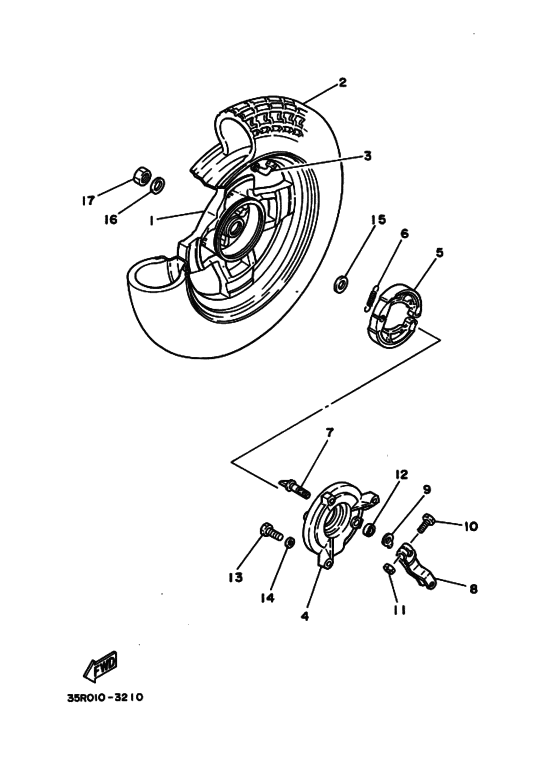 2
3
17
16
1
15
6
5
7
12
9
10
13
14
4
11
8
FWD
35R010-3210