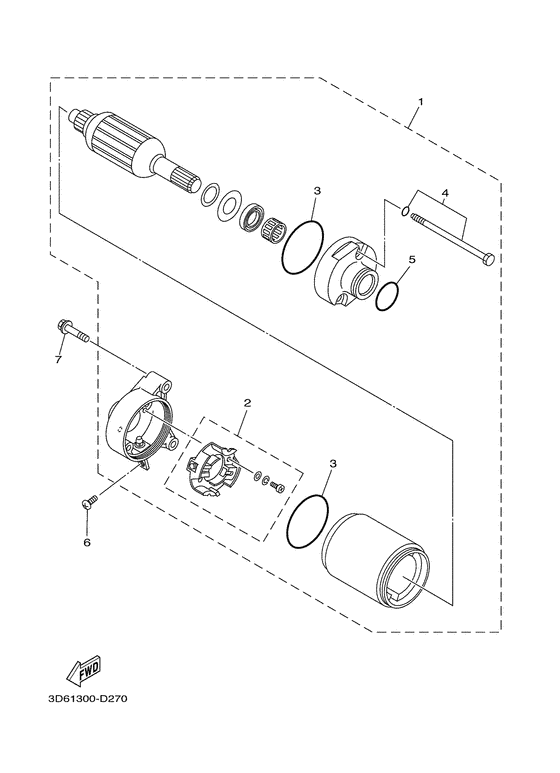 1
3
4
5
7
2
3
6
FWD
3D61300-D270