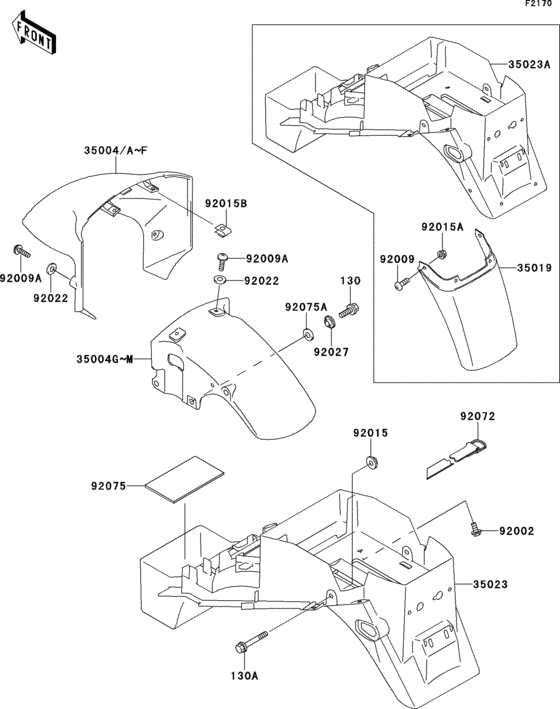 F2170

FRONT

35023A

35004/A~F

92015B

92015A

92009

35019

92009A

92009A

92022

92022

130

92075A

92027

35004G~M

92072

92015

92075

92002

35023

130A