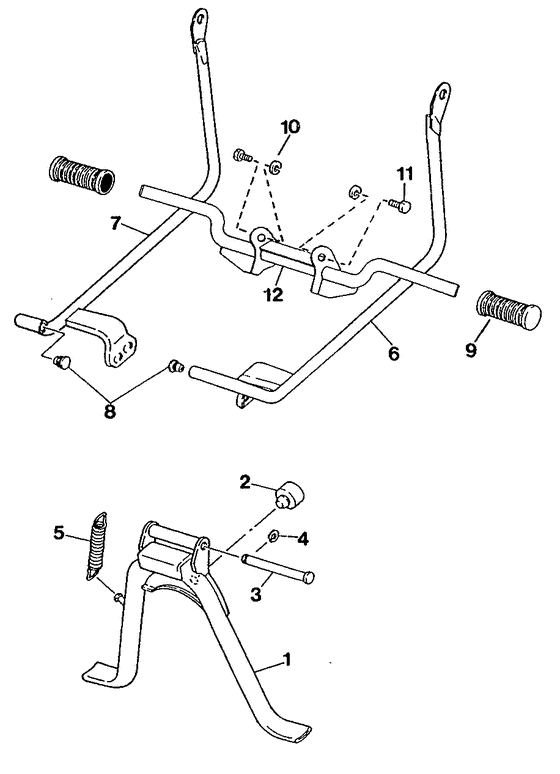 10
11
7
12
6
9
8
2
5
4
3
1