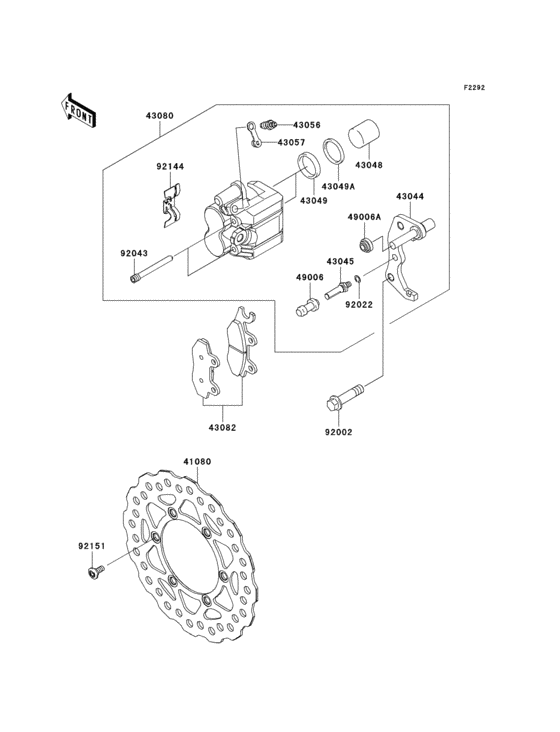 F2292

FRONT

43080

43056

43057

43048

92144

43049A

43049

43044

49006A

92043

43045

49006

92022

43082

92002

41080

92151