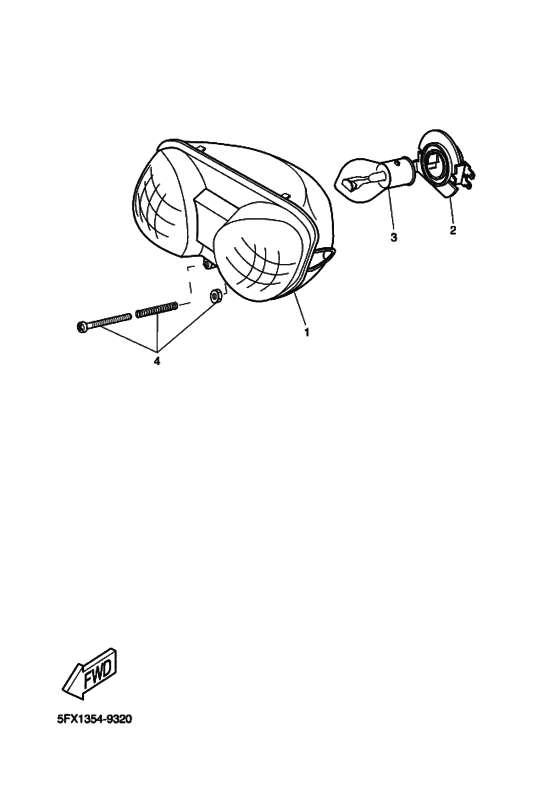 3
2
1
4
FWD
5FX1354-9320