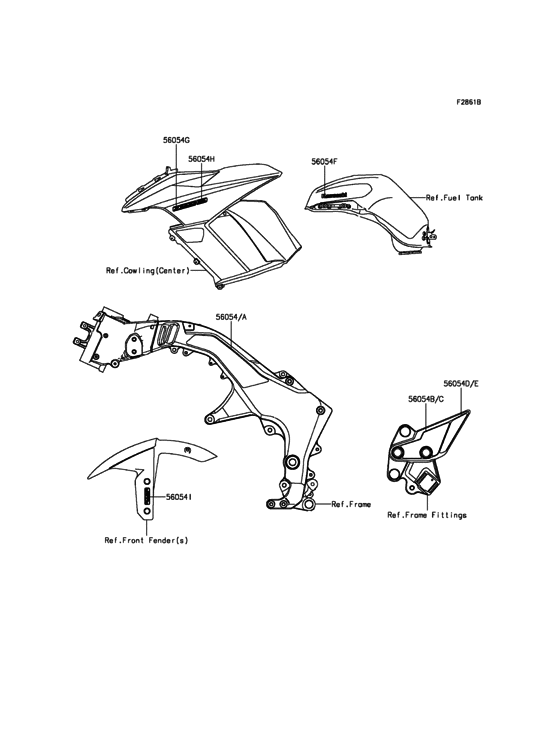 F2861B

56054G

56054H

56054F

Ref.Fuel Tank

Ref.Cowling(Center)

56054/A

56054D/E

56054B/C

56054I

Ref.Frame

Ref.Frame Fittings

Ref.Front Fender(s)