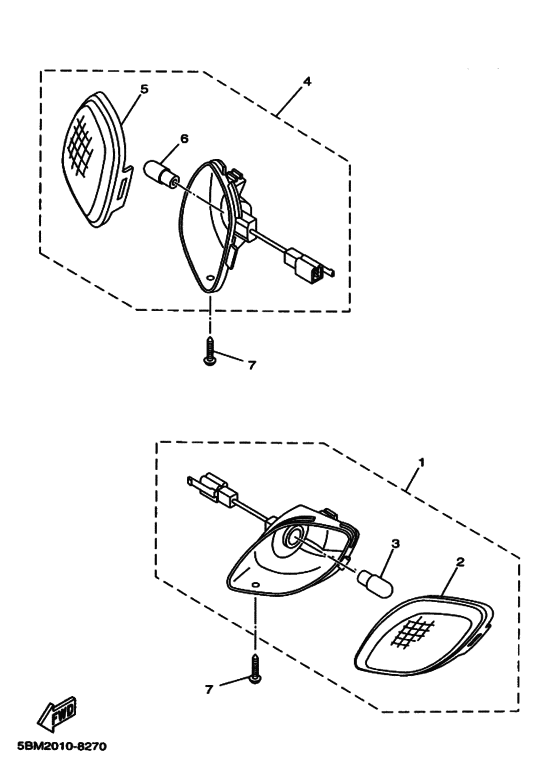 5
4
6
7
1
3
2
7
FWD
5BM2010-8270