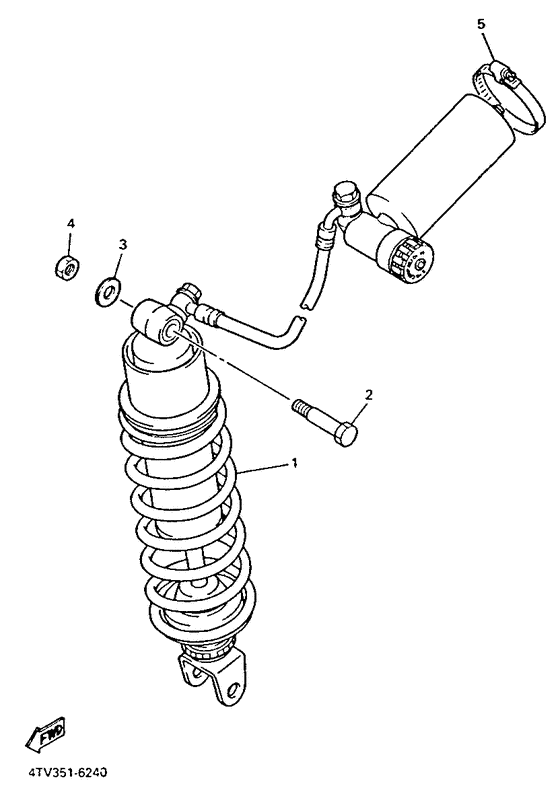 5

4

3

2

1

FWD

4TV351-6240