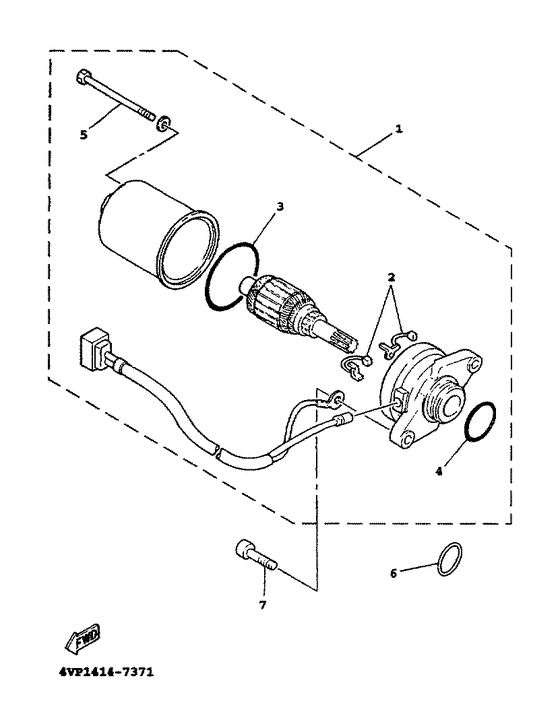 5
1
3
2
4
6
7
FWD
4VP1414-7371