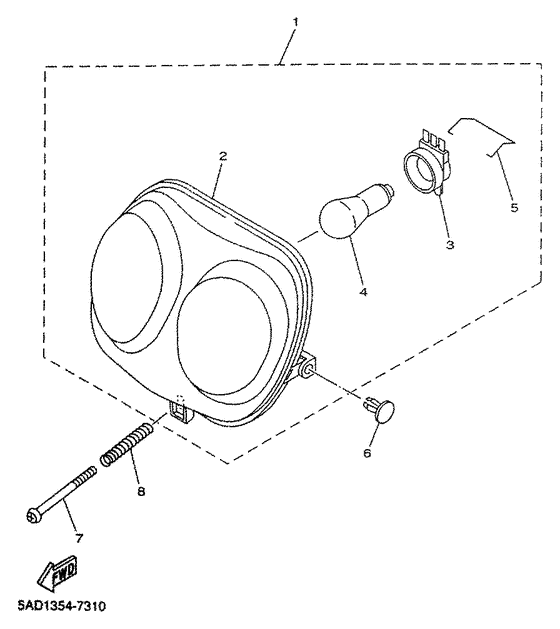 1
2
5
3
4
6
8
7
FWD
5AD1354-7310