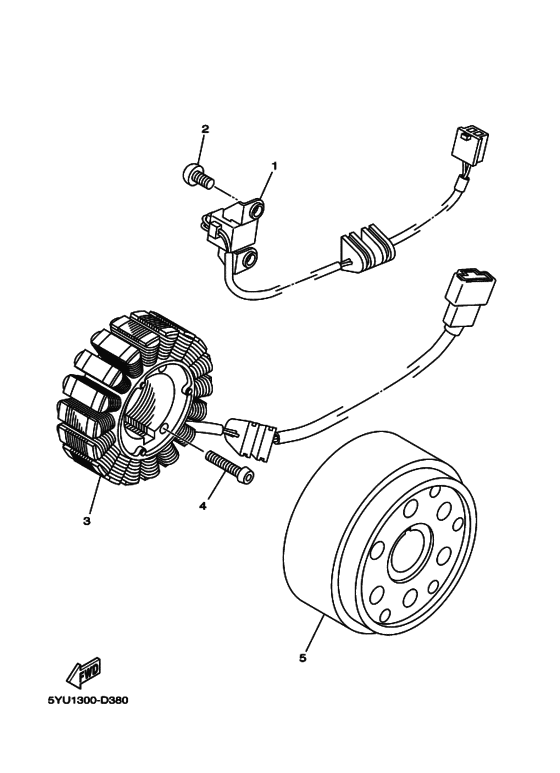 2
1
3
4
5
FWD
5YU1300-D380