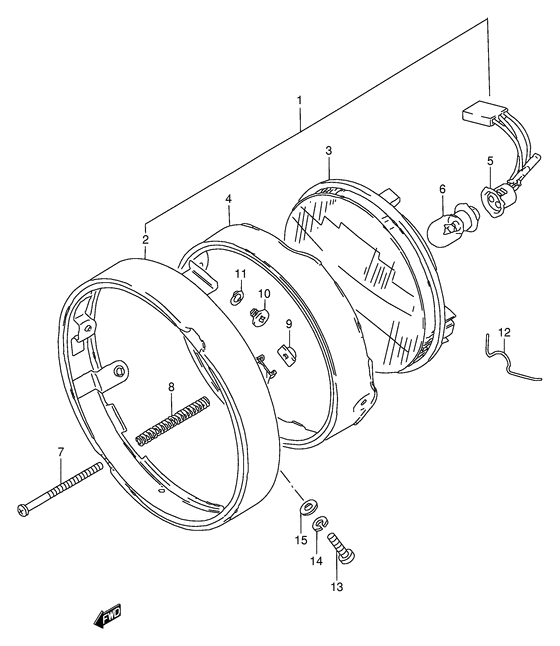 1
3
5
6
4
2
11
10
9
12
8
7
15
14
13
FWD