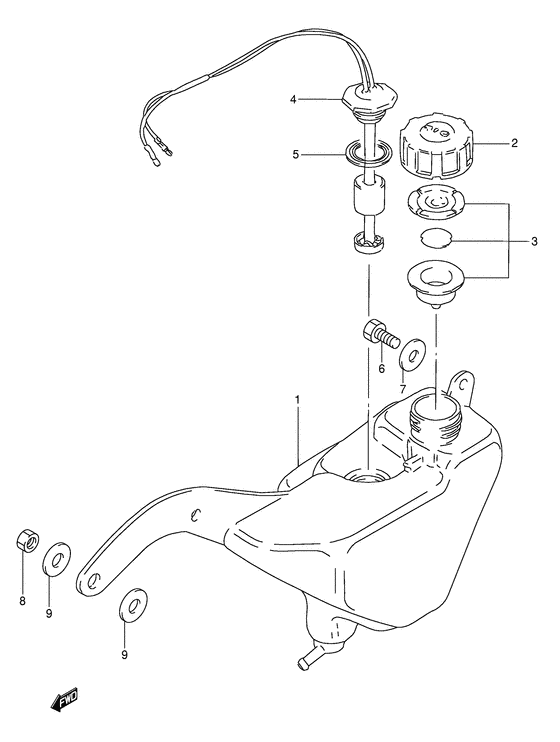 4
2
5
3
6
7
1
8
9
9
FWD