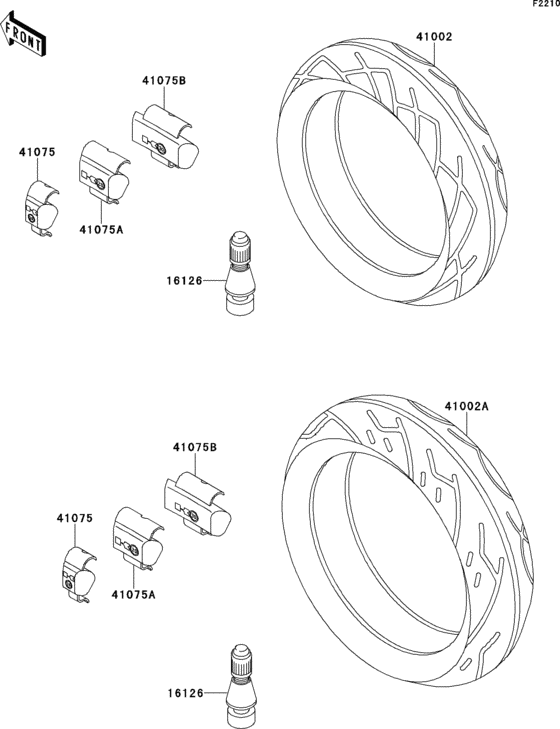 F2210

FRONT

41002

41075B

41075

41075A

16126

41002A

41075B

41075

41075A

16126