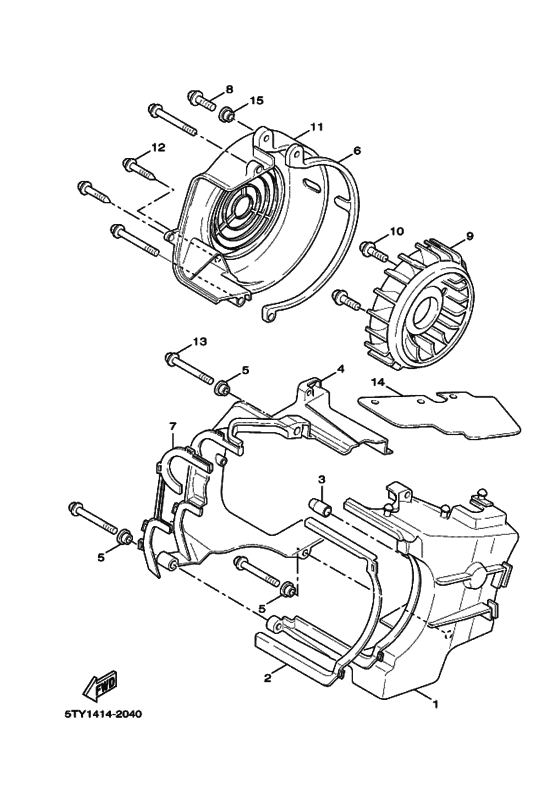 8
15
11
6
12
10
9
13
5
4
14
7
3
5
5
2
1
FWD
5TY1414-2040