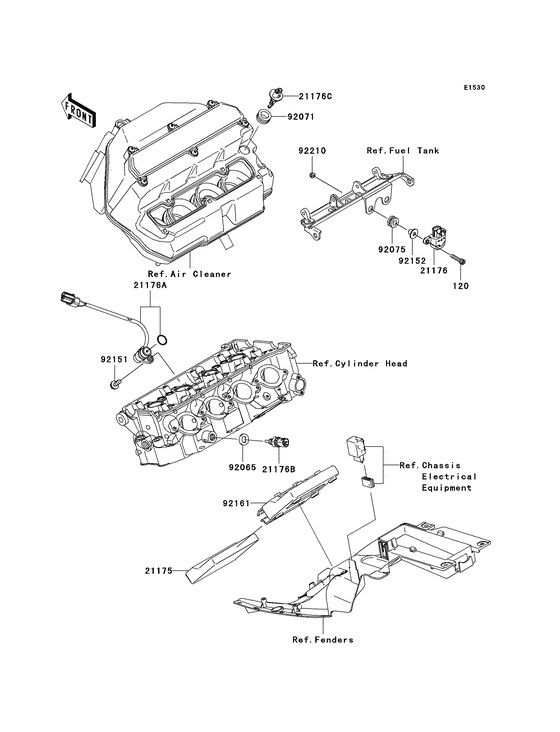 E1530

FRONT

21176C

92071

92210

Ref.Fuel Tank

92075

92152

21176

120

Ref.Air Cleaner

21176A

92151

Ref.Cylinder Head

92065

21176B

Ref.Chassis Electrical Equipment

92161

21175

Ref.Fenders