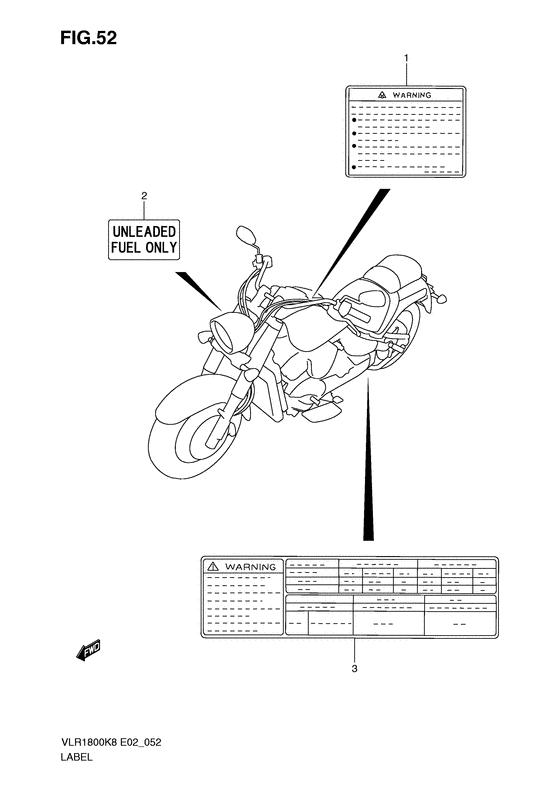 FIG.52

1

WARNING

2

UNLEADED FUEL ONLY

WARNING

3

FWD

VLR1800K8 E02_052
LABEL