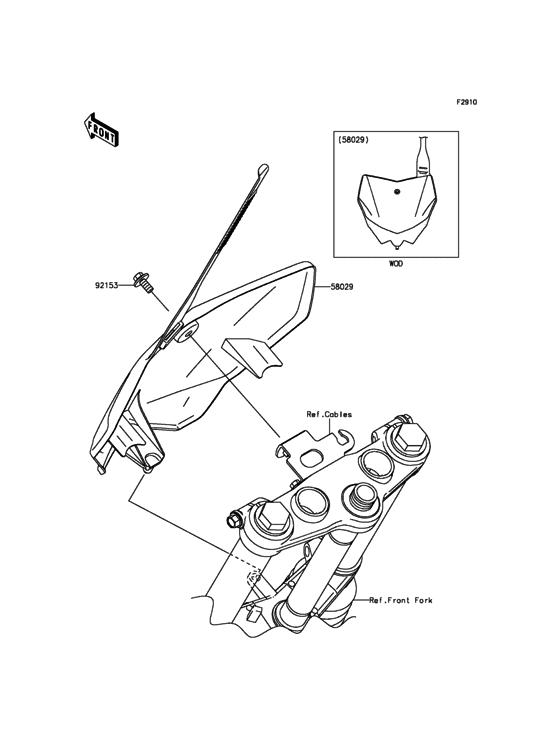 F2910

FRONT

(58029)

WOD

92153

58029

Ref.Cables

Ref.Front Fork