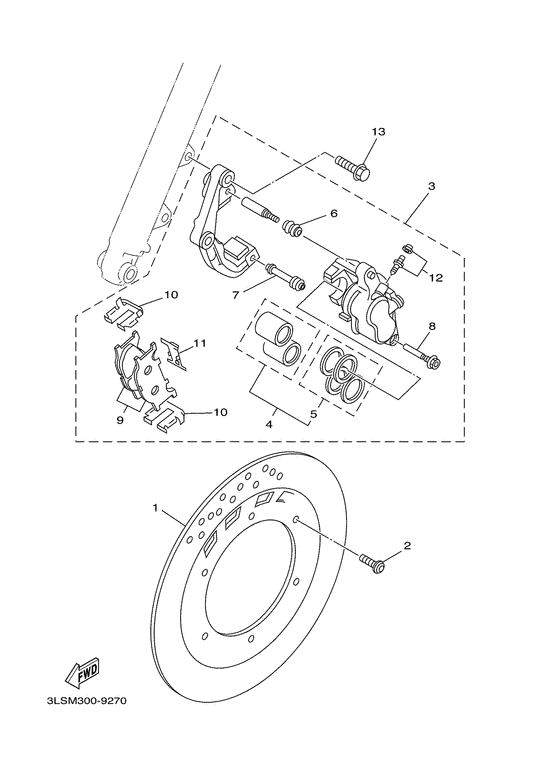 13
3
6
12
7
10
8
11
9
10
4
5
1
2
FWD
3LSM300-9270