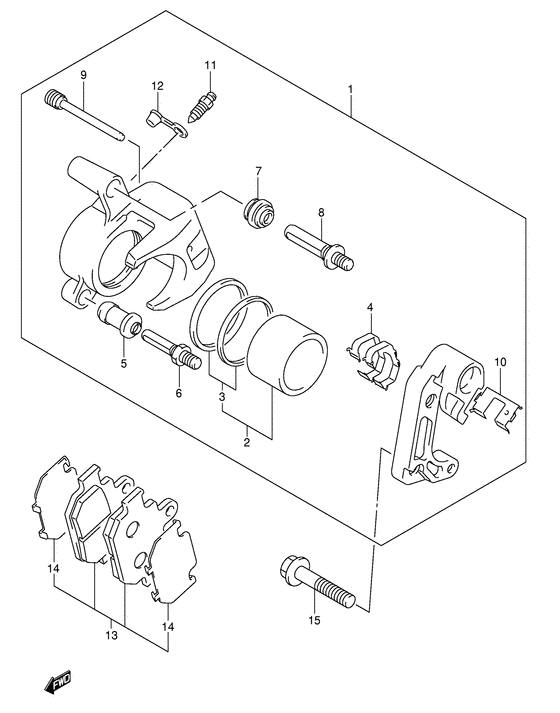 9
12
11
1
7
8
4
10
5
6
3
2
14
13
14
15
FWD