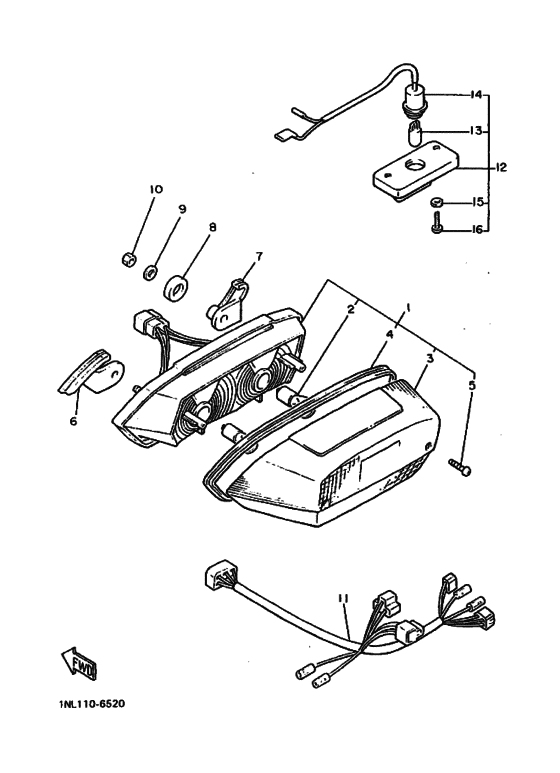 14
13
12
15
16
10
9
8
7
2
1
4
3
5
6
11
FWD
1NL110-6520