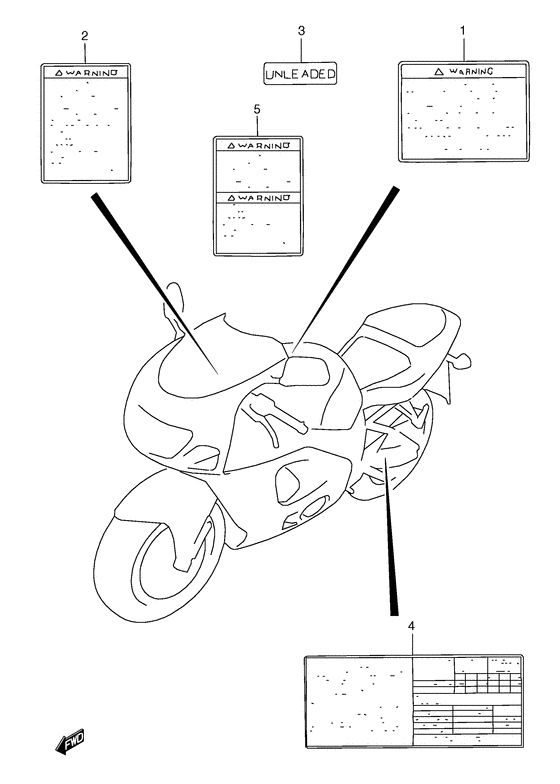 2

WARNING

3

UNLEADED

1

WARNING

5

WARNING

WARNING

4

FWD