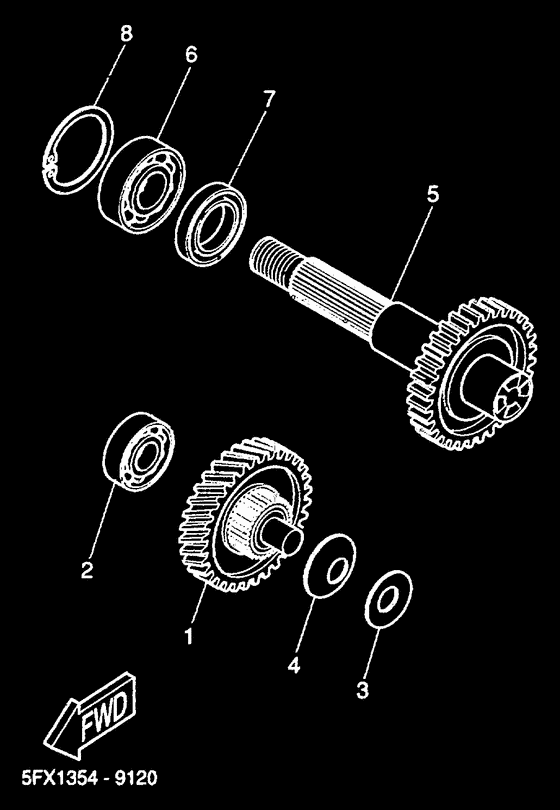 8
6
7
5
2
1
4
3
FWD
5FX1354 - 9120