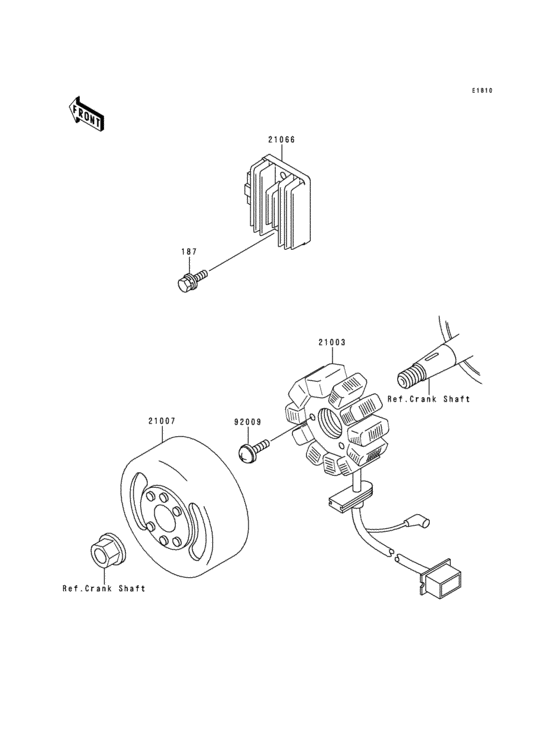 E1810

FRONT

21066

187

21003

Ref.Crank Shaft

21007

92009

Ref.Crank Shaft