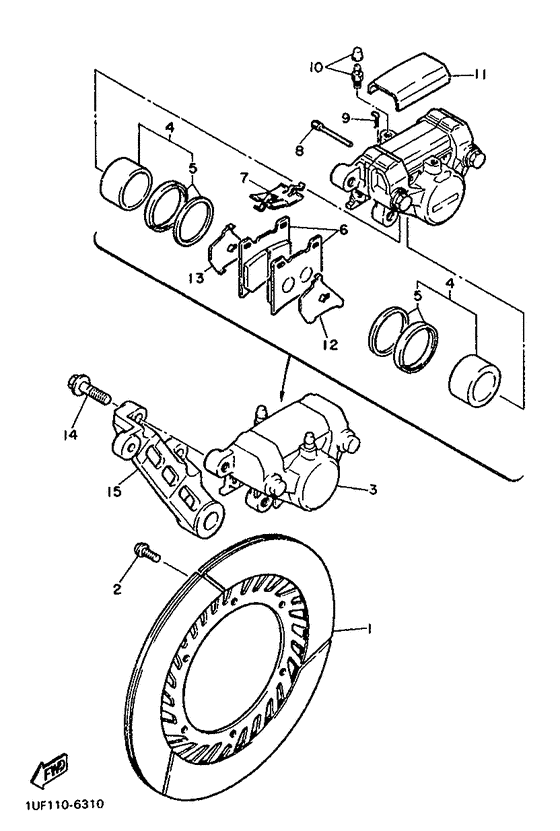 10
11
9
8
4
5
7
6
13
12
4
5
14
15
3
2
1
FWD
1UF110-6310