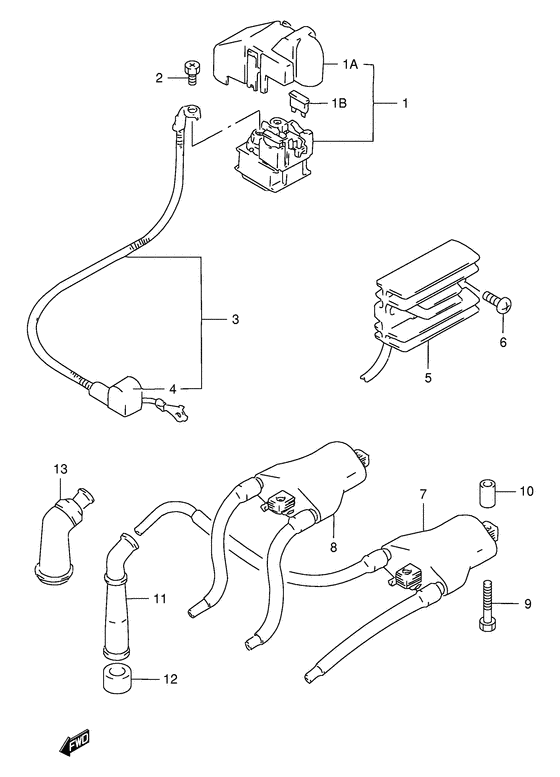 2
1A
1B
1
3
4
6
5
13
7
10
8
11
9
12
FWD