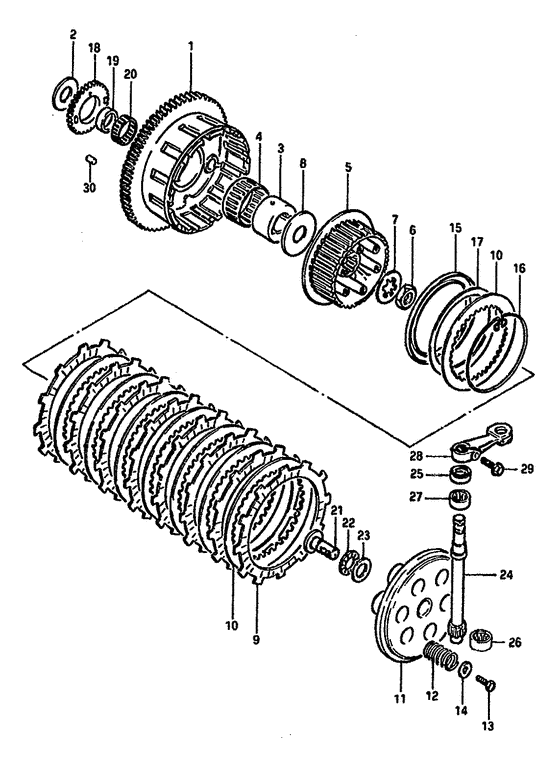 2
18
19
20
1
30
4
3
8
5
7
6
15
17
10
16
28
29
25
27
21
22
23
24
10
9
26
11
12
14
13