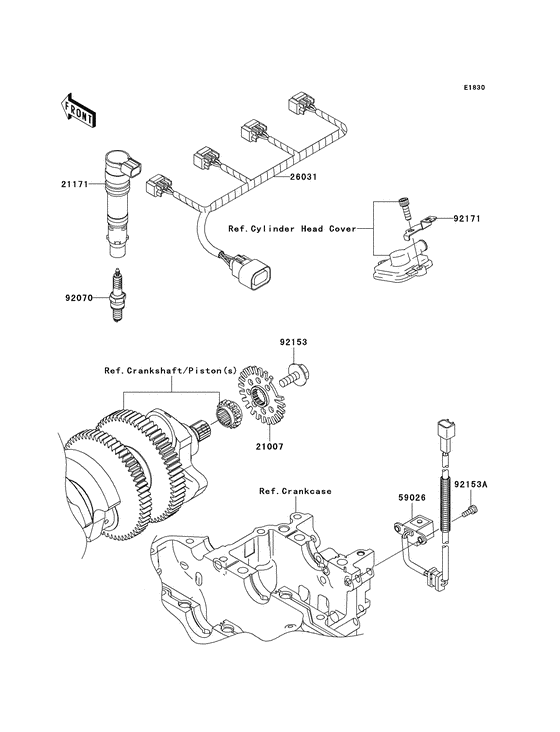 E1830

FRONT

21171

26031

Ref.Cylinder Head Cover

92171

92070

92153

Ref.Crankshaft/Piston(s)

21007

Ref.Crankcase

59026

92153A