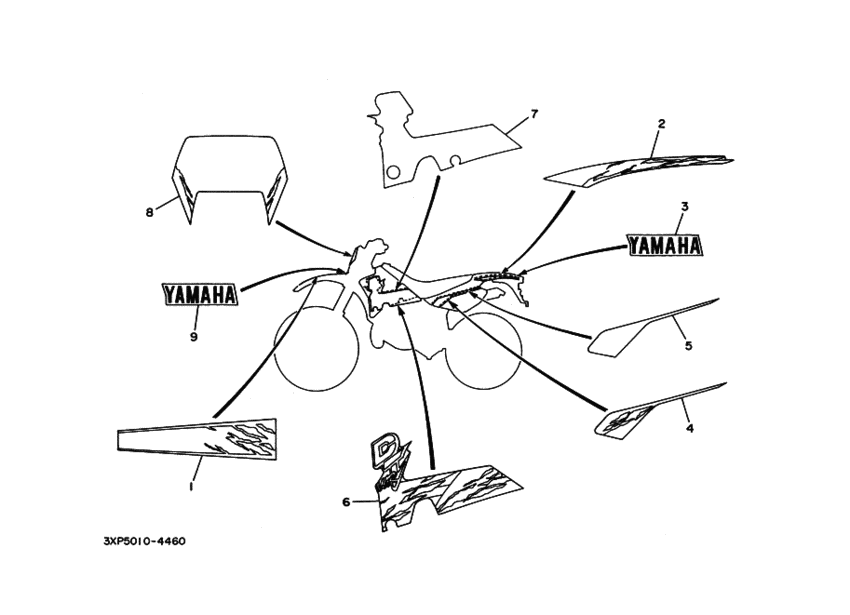 7
2
8
3
YAMAHA
YAMAHA
9
5
4
1
6
3XP5010-4460