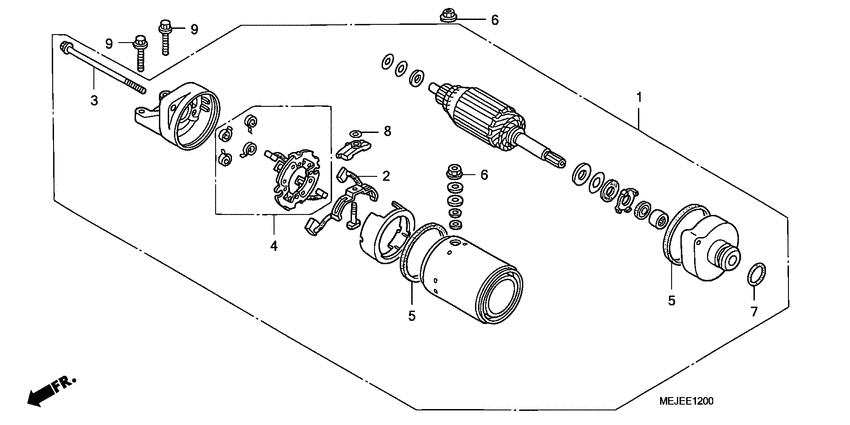 9
9
6
3
1
8
2
6
4
5
5
7
FR.
MEJEE1200