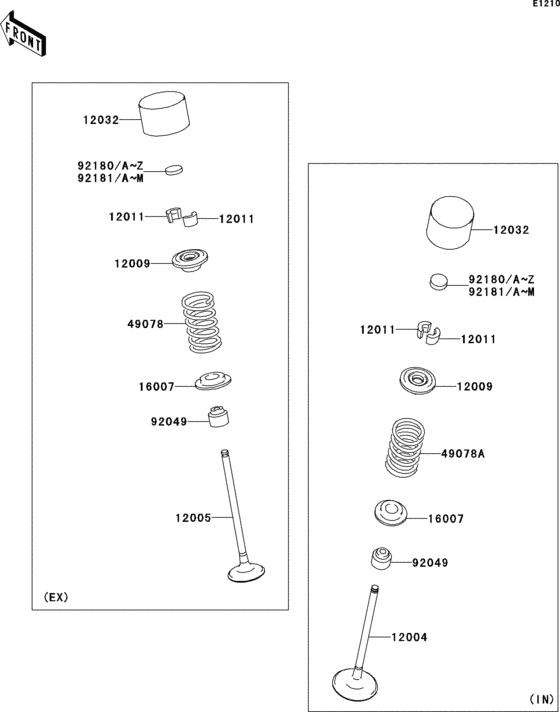 E1210

FRONT

12032

92180/A~Z
92181/A~M

12011
12011

12009

49078

16007

92049

12005

(EX)

12032

92180/A~Z
92181/A~M

12011
12011

12009

49078A

16007

92049

12004

(IN)