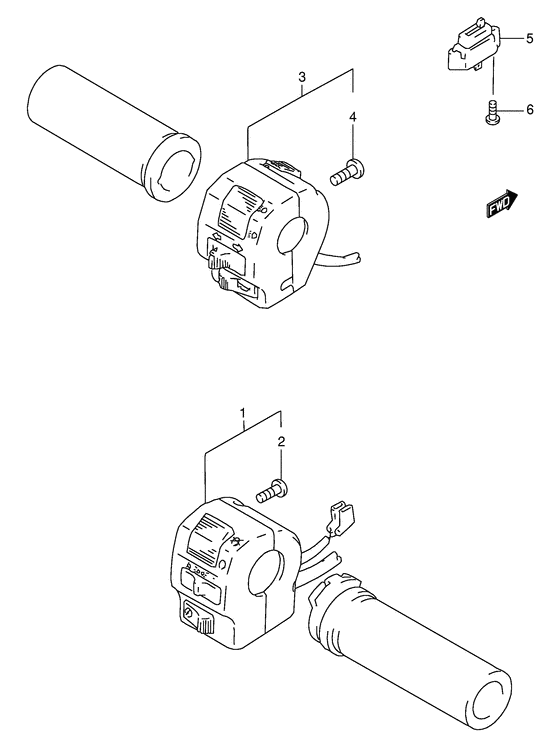 5
3
6
4
FWD
1
2