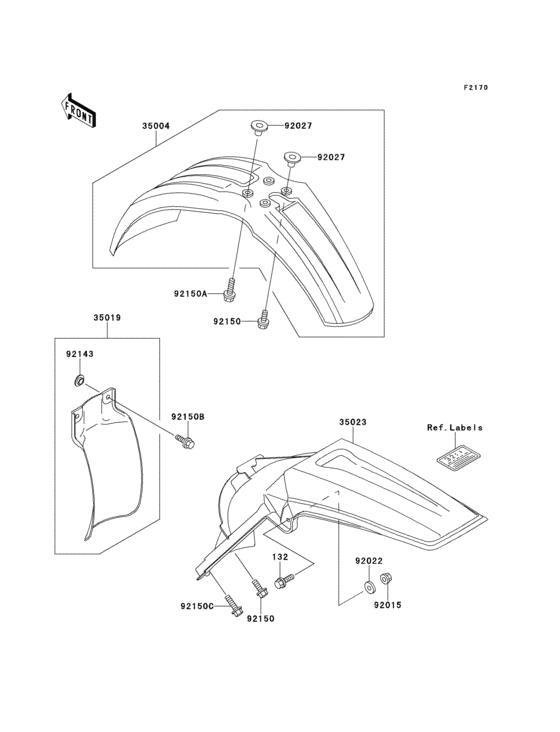 F2170

FRONT

35004

92027

92027

92150A

92150

35019

92143

92150B

35023

Ref.Labels

132

92022

92015

92150C

92150