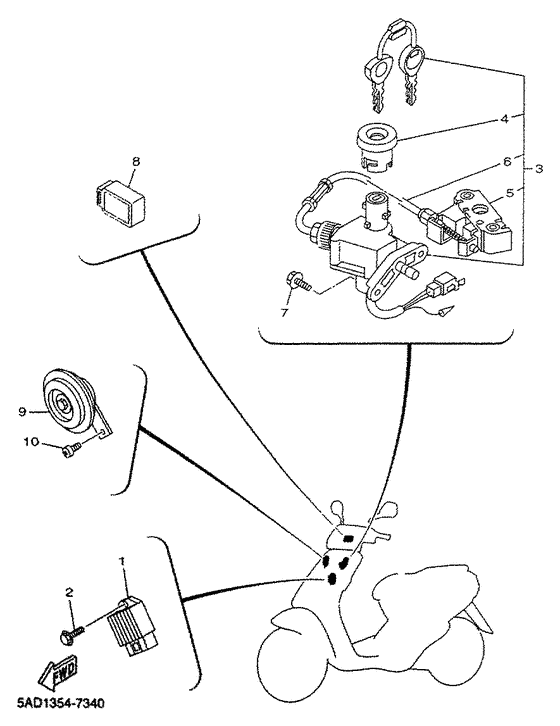 4
6
3
5
8
7
9
10
1
2
FWD
5AD1354-7340