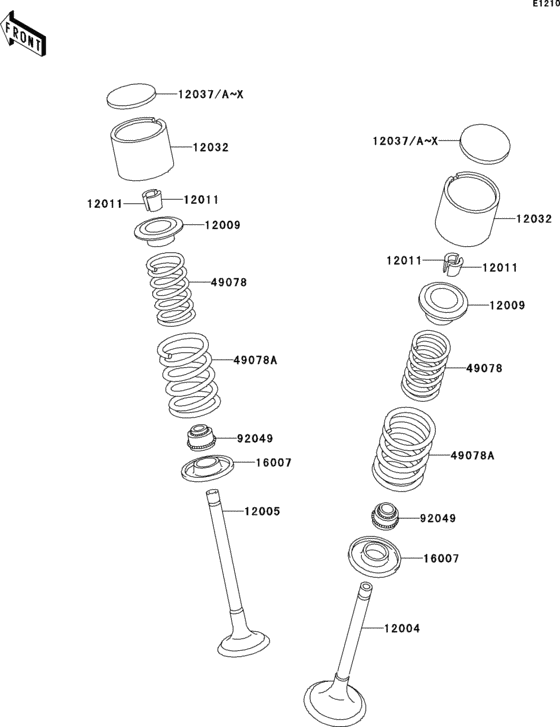 E1210

FRONT

12037/A~X

12032

12011

12011

12009

49078

49078A

92049

16007

12005

12037/A~X

12032

12011

12011

12009

49078

49078A

92049

16007

12004